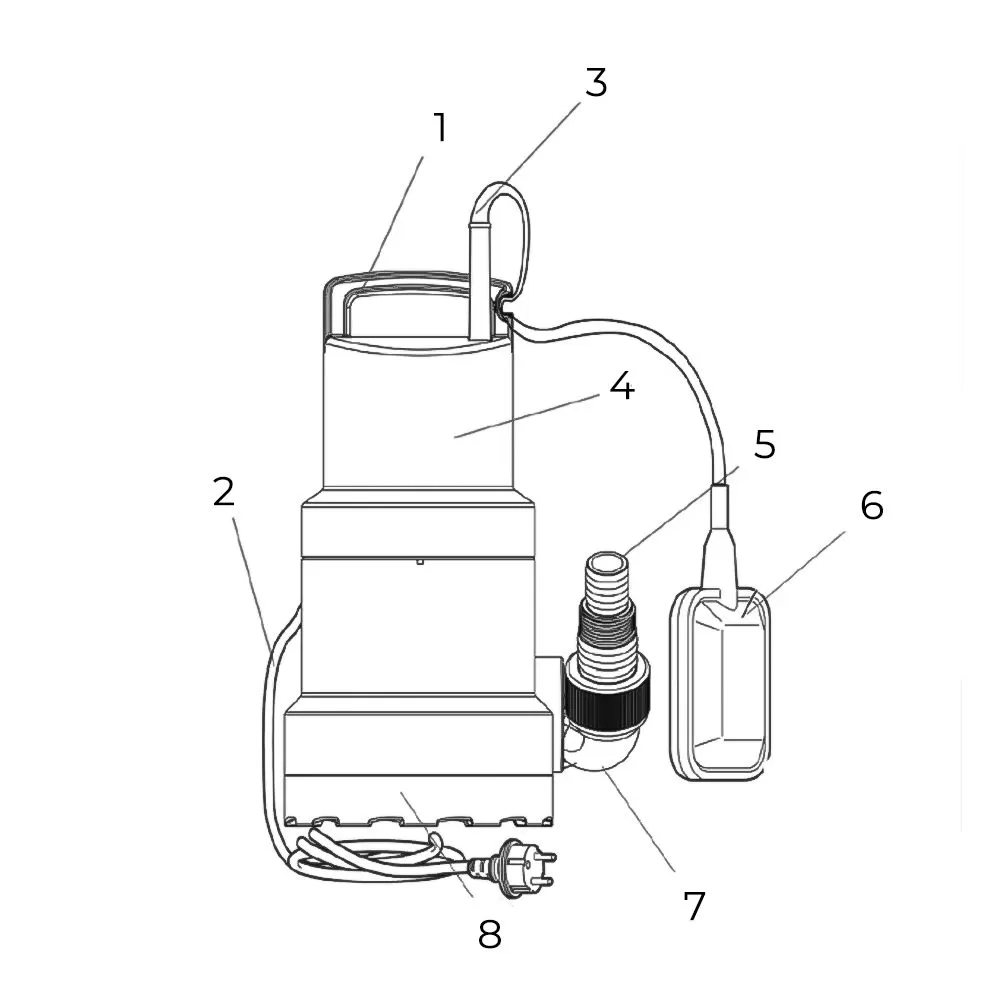 3
1
4
5
2
6
7
8